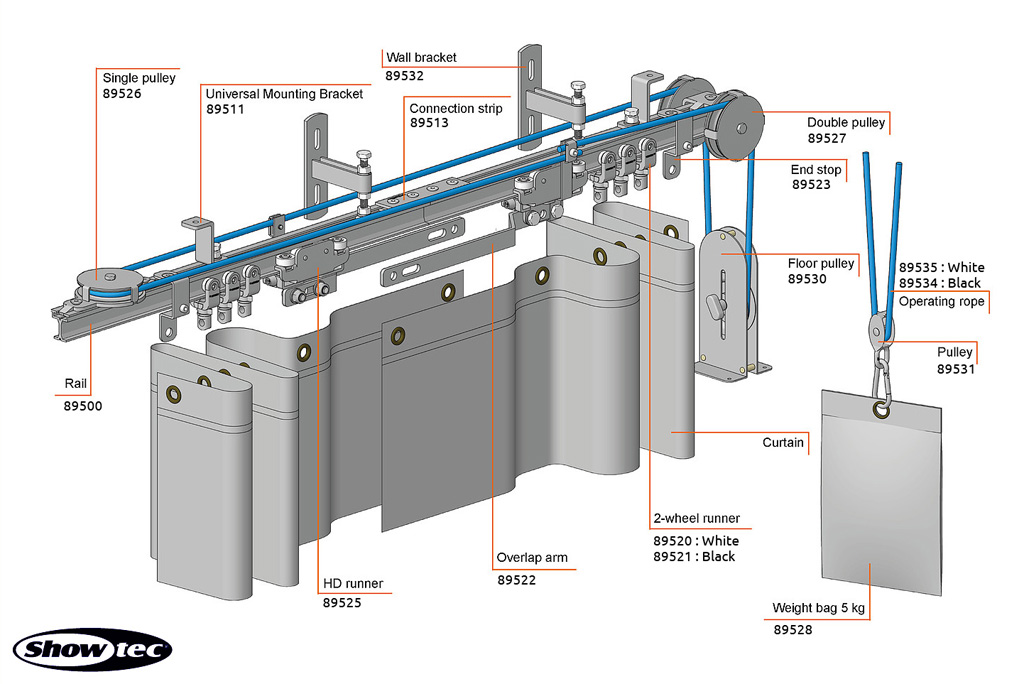 Wall bracket
89532

Single pulley
89526

Universal Mounting Bracket
89511

Connection strip
89513

Double pulley
89527

End stop
89523

Floor pulley
89530

89535 : White
89534 : Black
Operating rope

Pulley
89531

Rail
89500

Curtain

2-wheel runner
89520 : White
89521 : Black

Overlap arm
89522

HD runner
89525

Weight bag 5 kg
89528

Showtec